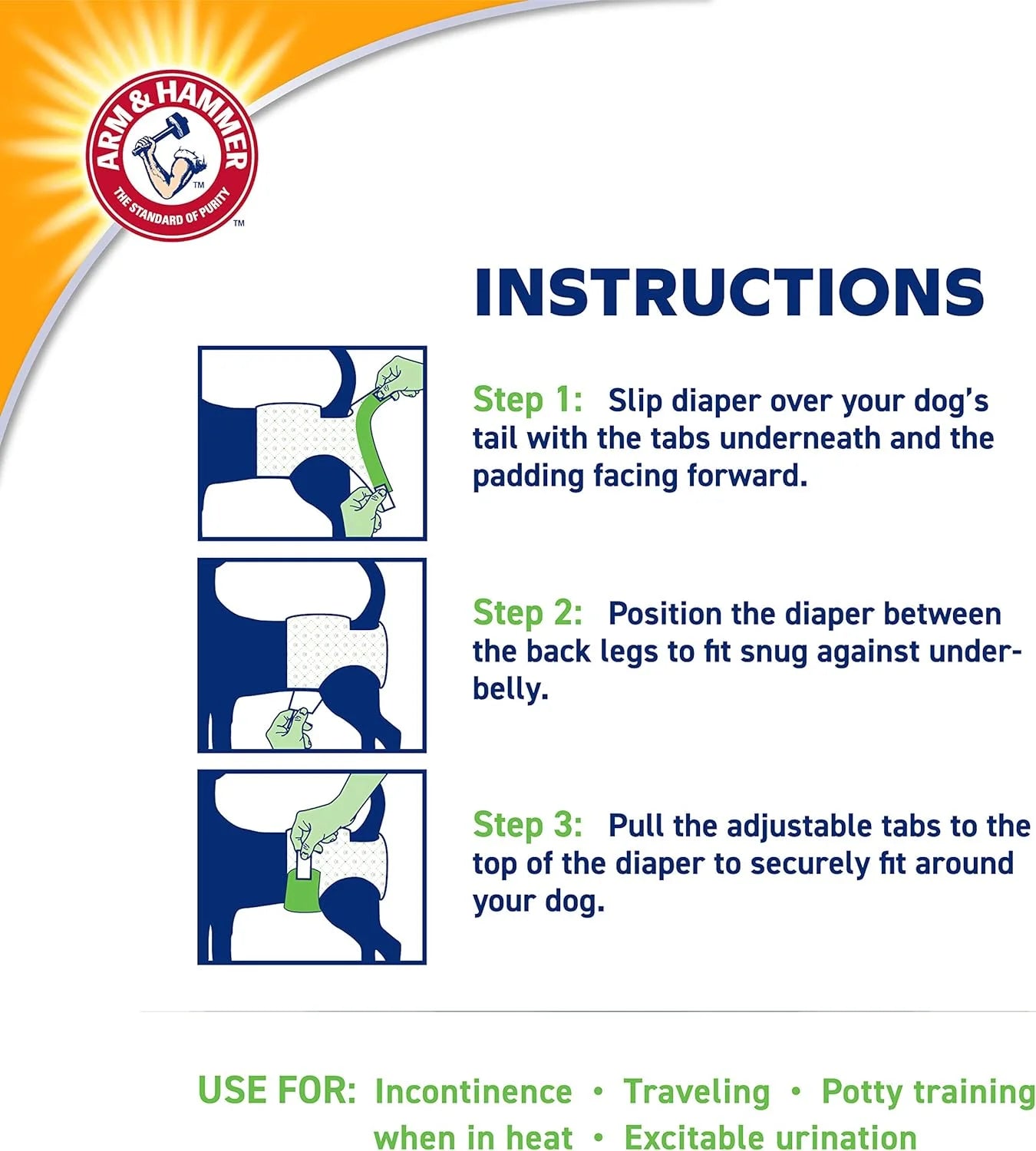 ARM & HAMMER™
THE STANDARD OF PURITY™

INSTRUCTIONS

Step 1: Slip diaper over your dog's tail with the tabs underneath and the padding facing forward.

Step 2: Position the diaper between the back legs to fit snug against underbelly.

Step 3: Pull the adjustable tabs to the top of the diaper to securely fit around your dog.

USE FOR: Incontinence • Traveling • Potty training when in heat • Excitable urination