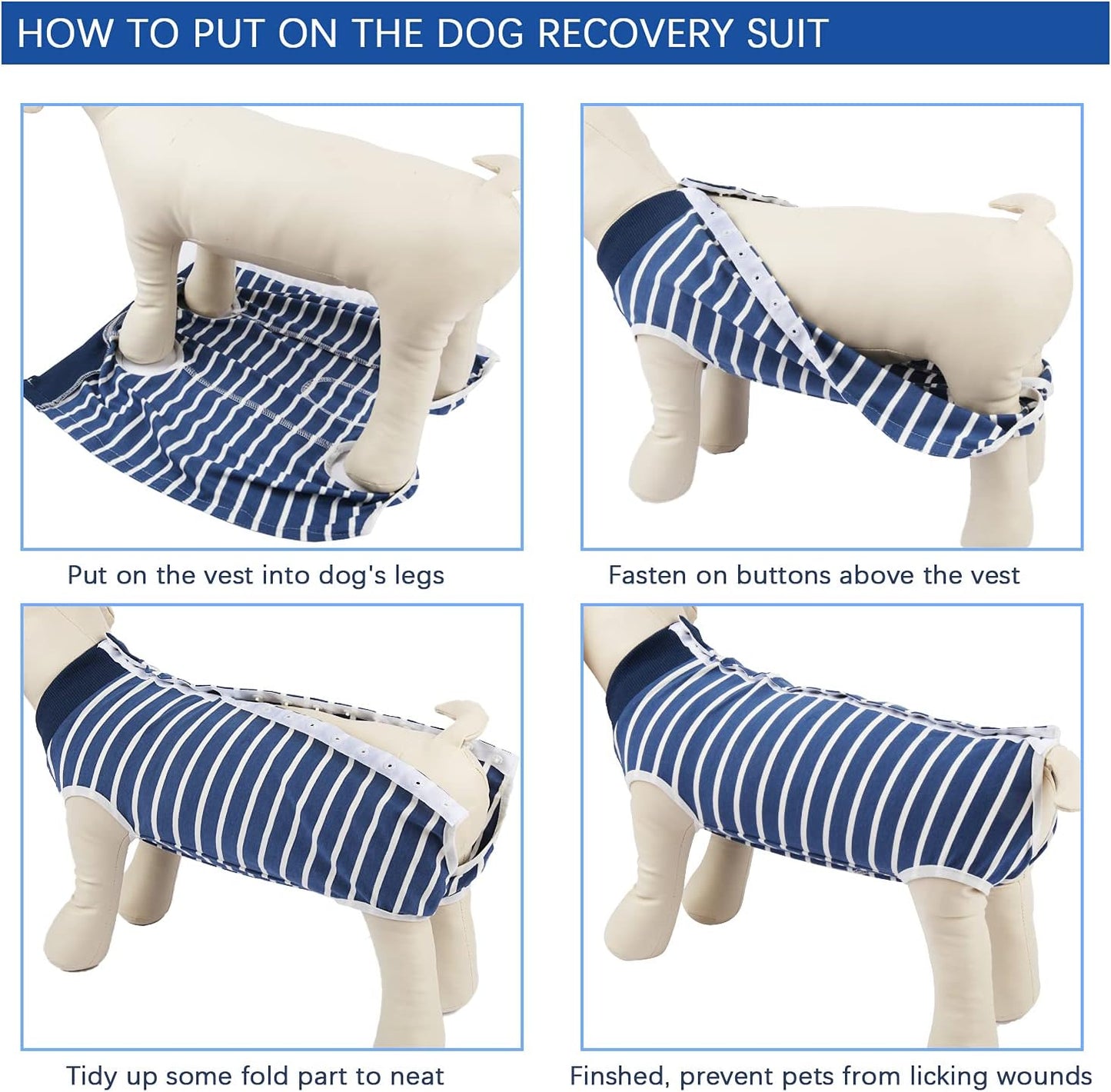 HOW TO PUT ON THE DOG RECOVERY SUIT

Put on the vest into dog's legs

Fasten on buttons above the vest

Tidy up some fold part to neat

Finshed, prevent pets from licking wounds