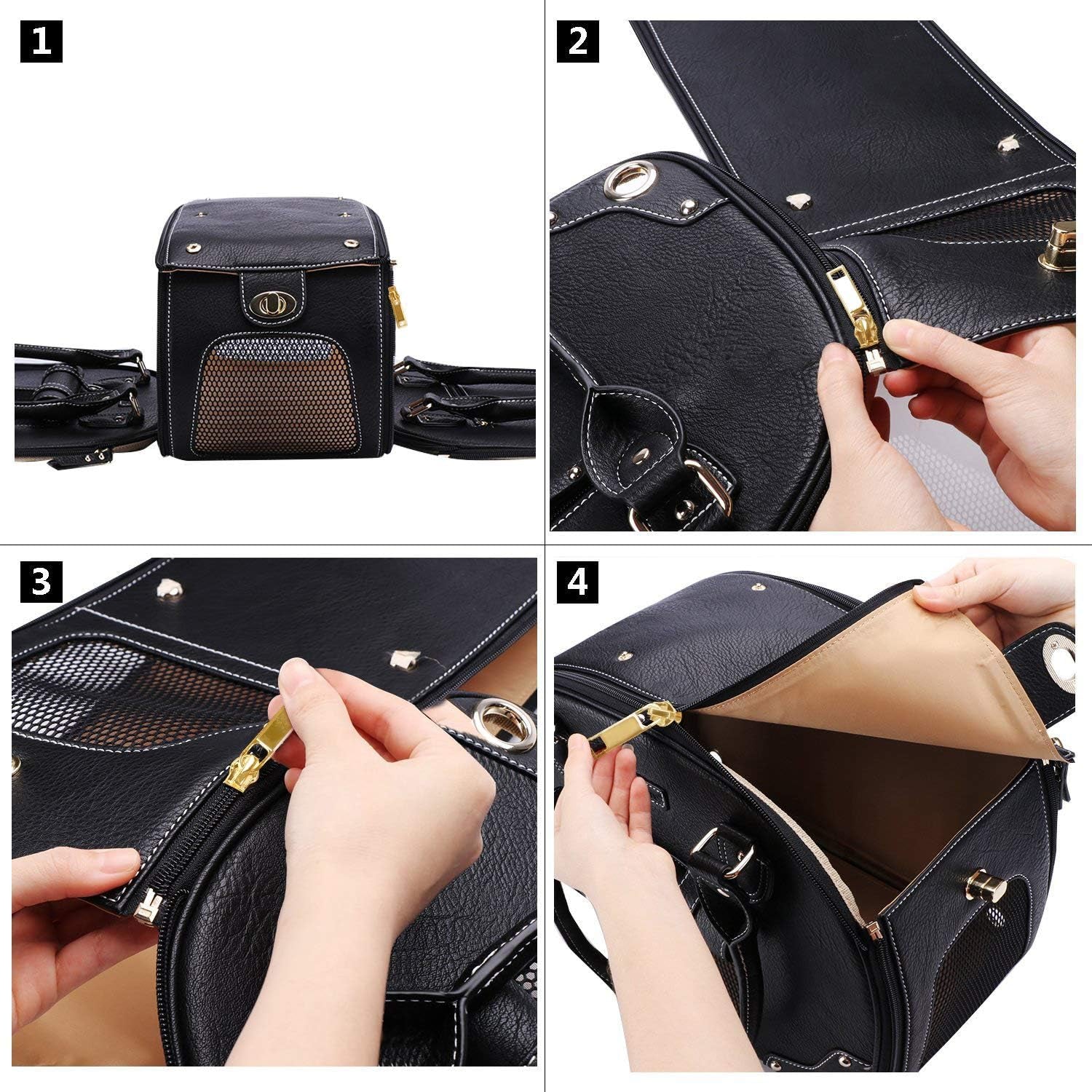 1

2

3

4